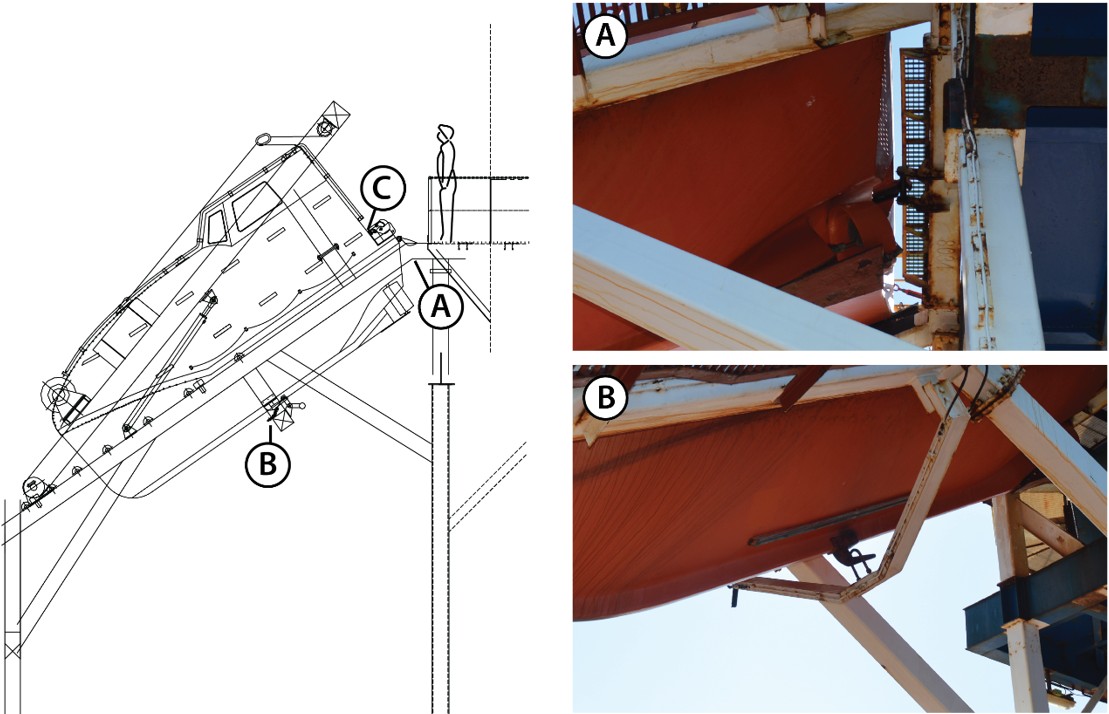 C
A
B
A
B